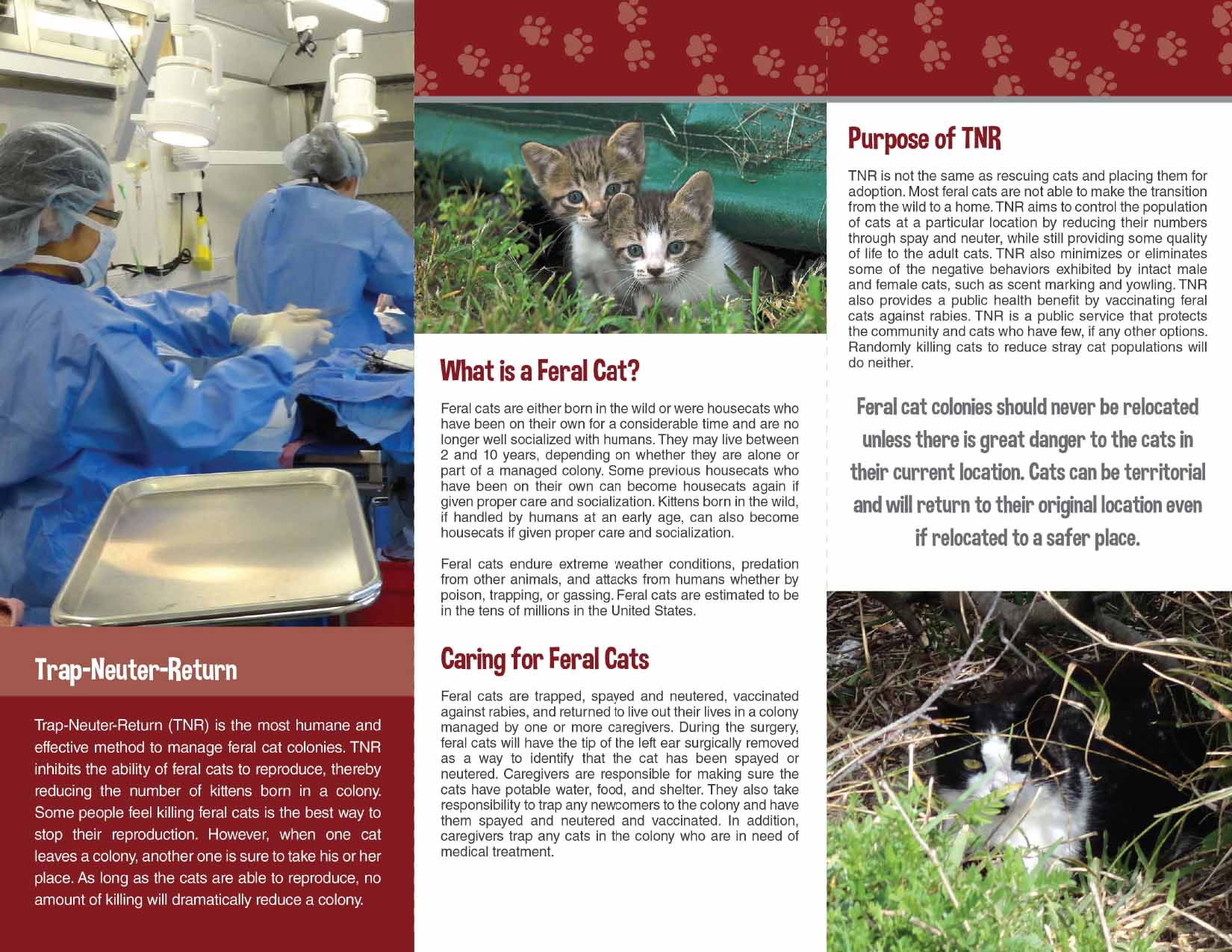 Trap-Neuter-Return

Trap-Neuter-Return (TNR) is the most humane and effective method to manage feral cat colonies. TNR inhibits the ability of feral cats to reproduce, thereby reducing the number of kittens born in a colony. Some people feel killing feral cats is the best way to stop their reproduction. However, when one cat leaves a colony, another one is sure to take his or her place. As long as the cats are able to reproduce, no amount of killing will dramatically reduce a colony.

What is a Feral Cat?

Feral cats are either born in the wild or were housecats who have been on their own for a considerable time and are no longer well socialized with humans. They may live between 2 and 10 years, depending on whether they are alone or part of a managed colony. Some previous housecats who have been on their own can become housecats again if given proper care and socialization. Kittens born in the wild, if handled by humans at an early age, can also become housecats if given proper care and socialization.

Feral cats endure extreme weather conditions, predation from other animals, and attacks from humans whether by poison, trapping, or gassing. Feral cats are estimated to be in the tens of millions in the United States.

Caring for Feral Cats

Feral cats are trapped, spayed and neutered, vaccinated against rabies, and returned to live out their lives in a colony managed by one or more caregivers. During the surgery, feral cats will have the tip of the left ear surgically removed as a way to identify that the cat has been spayed or neutered. Caregivers are responsible for making sure the cats have potable water, food, and shelter. They also take responsibility to trap any newcomers to the colony and have them spayed and neutered and vaccinated. In addition, caregivers trap any cats in the colony who are in need of medical treatment.

Purpose of TNR

TNR is not the same as rescuing cats and placing them for adoption. Most feral cats are not able to make the transition from the wild to a home. TNR aims to control the population of cats at a particular location by reducing their numbers through spay and neuter, while still providing some quality of life to the adult cats. TNR also minimizes or eliminates some of the negative behaviors exhibited by intact male and female cats, such as scent marking and yowling. TNR also provides a public health benefit by vaccinating feral cats against rabies. TNR is a public service that protects the community and cats who have few, if any other options. Randomly killing cats to reduce stray cat populations will do neither.

Feral cat colonies should never be relocated unless there is great danger to the cats in their current location. Cats can be territorial and will return to their original location even if relocated to a safer place.